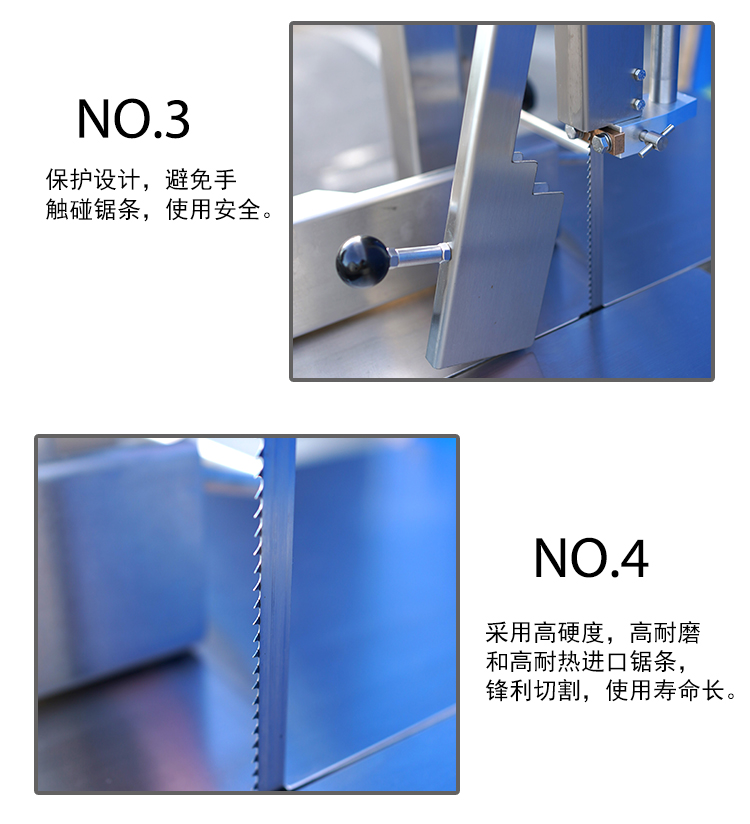 NO.3

保护设计，避免手触碰锯条，使用安全。

NO.4

采用高硬度，高耐磨和高耐热进口锯条，锋利切割，使用寿命长。