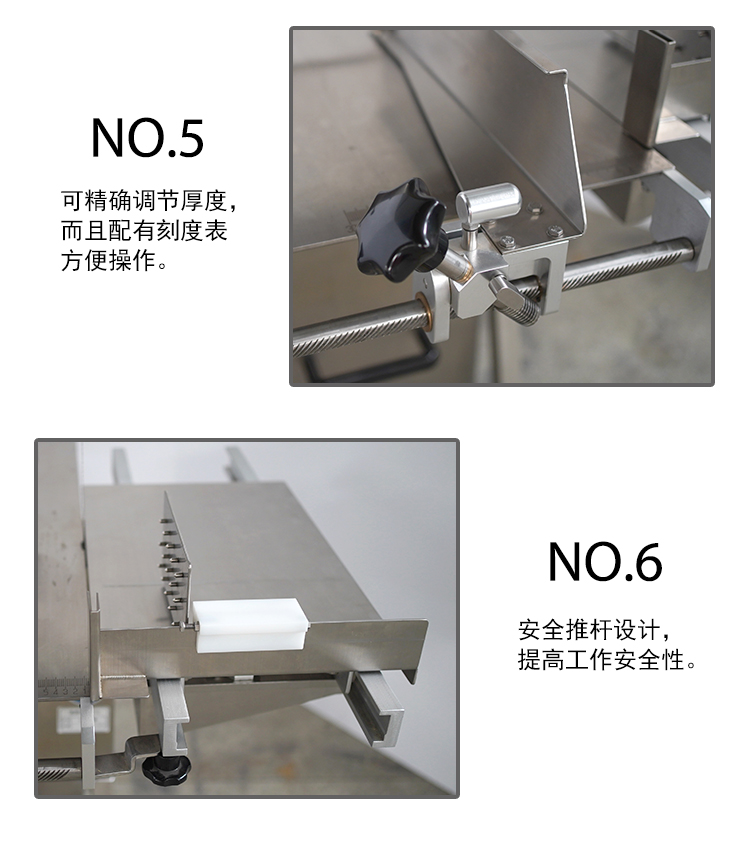 NO.5

可精确调节厚度，而且配有刻度表方便操作。

NO.6

安全推杆设计，提高工作安全性。