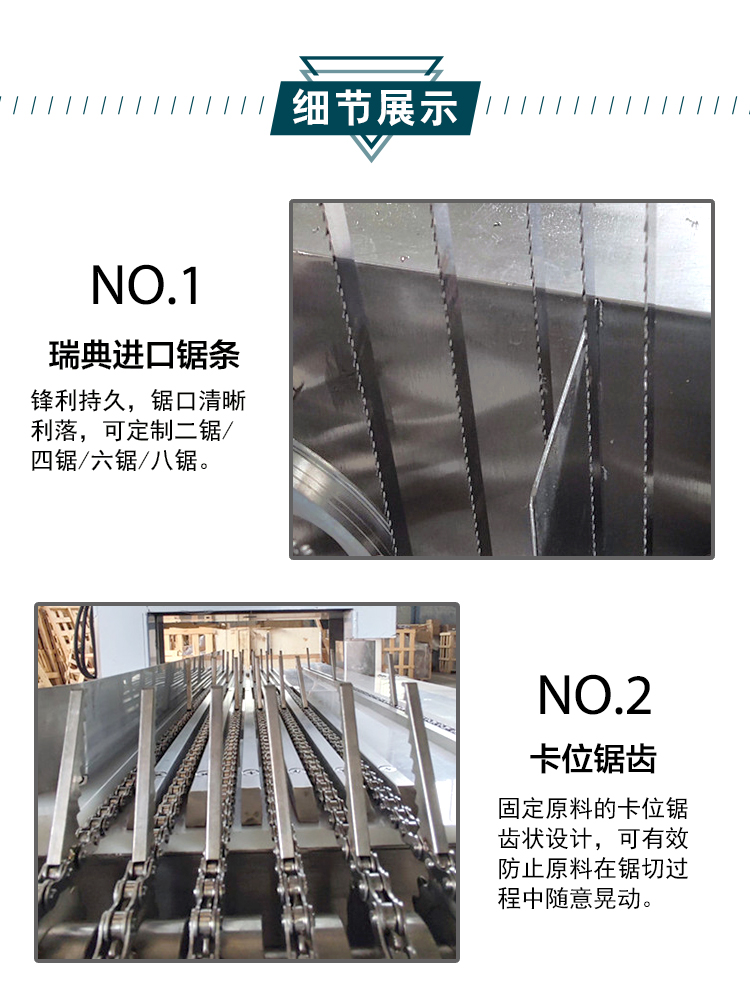 细节展示

NO.1

瑞典进口锯条

锋利持久，锯口清晰利落，可定制二锯/四锯/六锯/八锯。

NO.2

卡位锯齿

固定原料的卡位锯齿状设计，可有效防止原料在锯切过程中随意晃动。