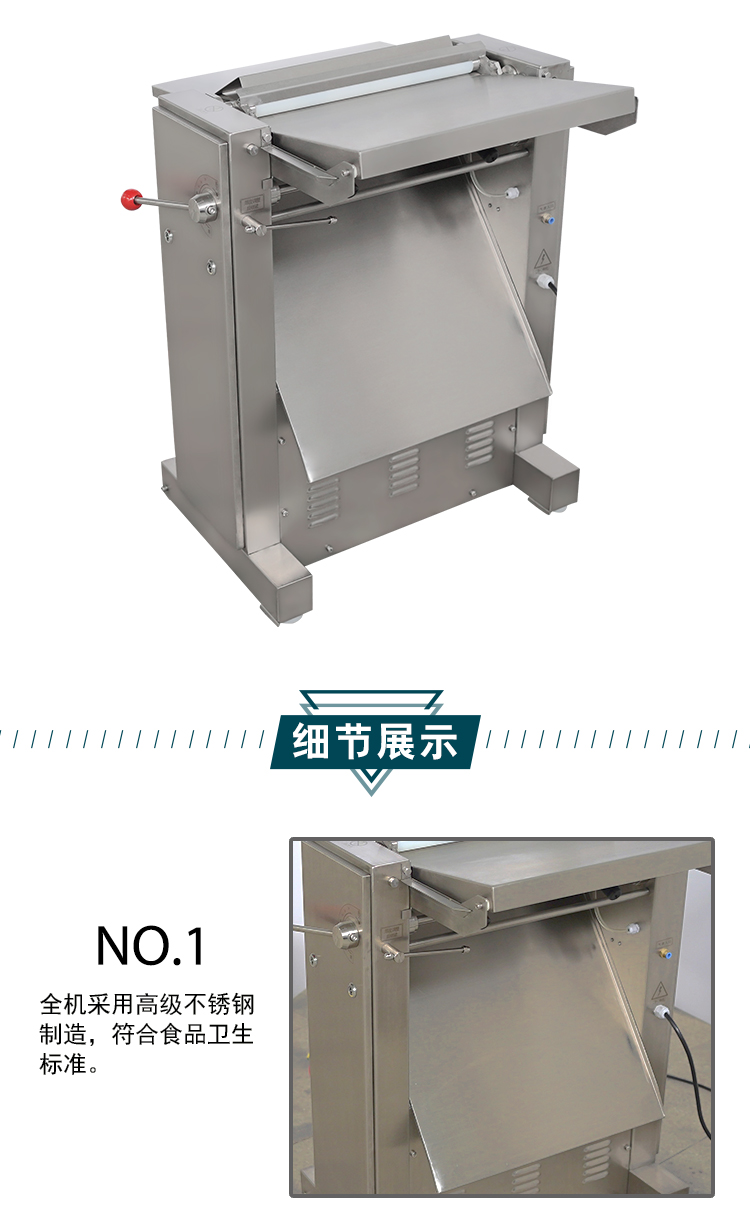 细节展示

NO.1

全机采用高级不锈钢制造，符合食品卫生标准。